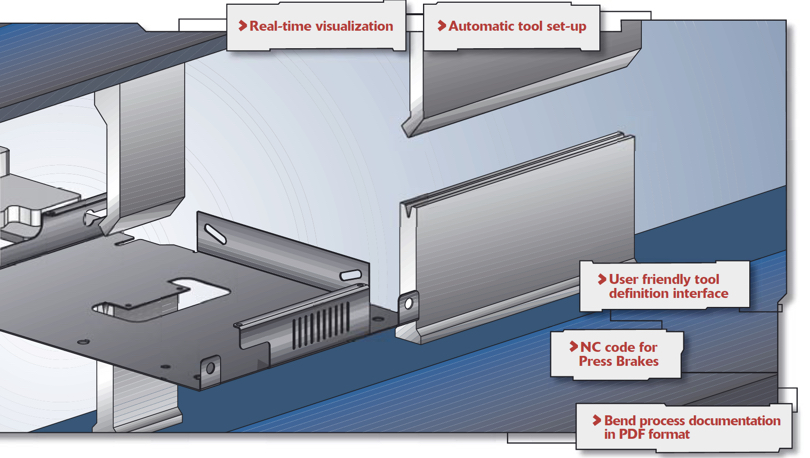 Real-time visualization

Automatic tool set-up

User friendly tool definition interface

NC code for Press Brakes

Bend process documentation in PDF format